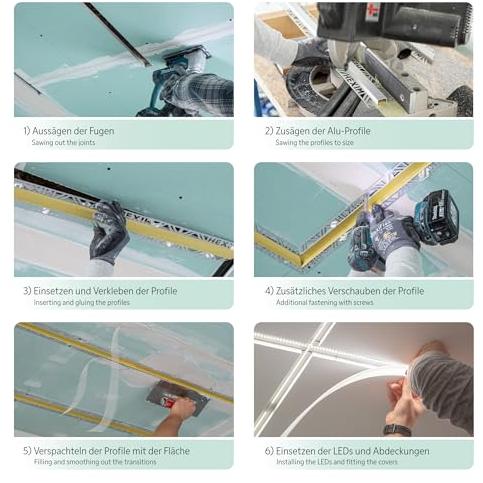 1) Aussägen der Fugen
Sawing out the joints

2) Zusägen der Alu-Profile
Sawing the profiles to size

3) Einsetzen und Verkleben der Profile
Inserting and gluing the profiles

4) Zusätzliches Verschauben der Profile
Additional fastening with screws

5) Verspachteln der Profile mit der Fläche
Filling and smoothing out the transitions

6) Einsetzen der LEDs und Abdeckungen
Installing the LEDs and fitting the covers