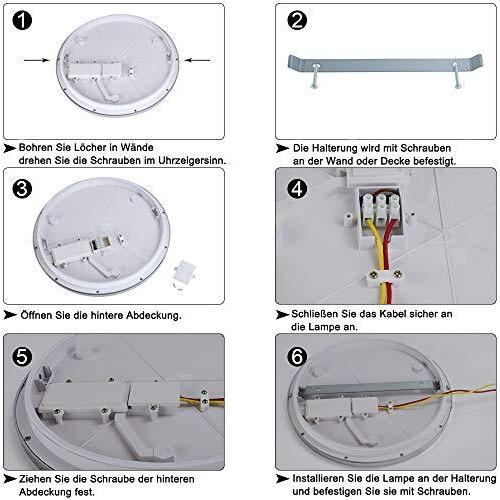 1

Bohren Sie Löcher in Wände drehen Sie die Schrauben im Uhrzeigersinn.

2

Die Halterung wird mit Schrauben an der Wand oder Decke befestigt.

3

Öffnen Sie die hintere Abdeckung.

4

Schließen Sie das Kabel sicher an die Lampe an.

5

Ziehen Sie die Schraube der hinteren Abdeckung fest.

6

Installieren Sie die Lampe an der Halterung und befestigen Sie sie mit Schrauben.