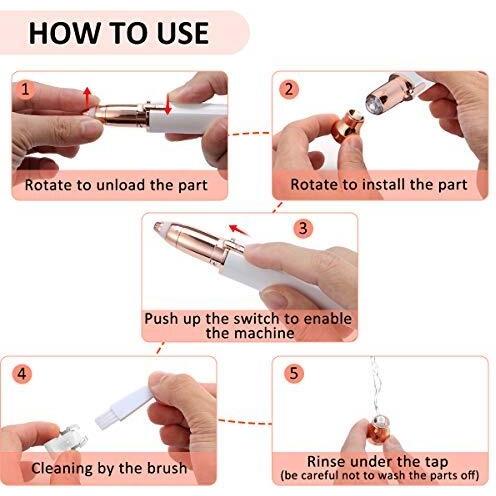 HOW TO USE

1

Rotate to unload the part

2

Rotate to install the part

3

Push up the switch to enable the machine

4

Cleaning by the brush

5

Rinse under the tap
(be careful not to wash the parts off)