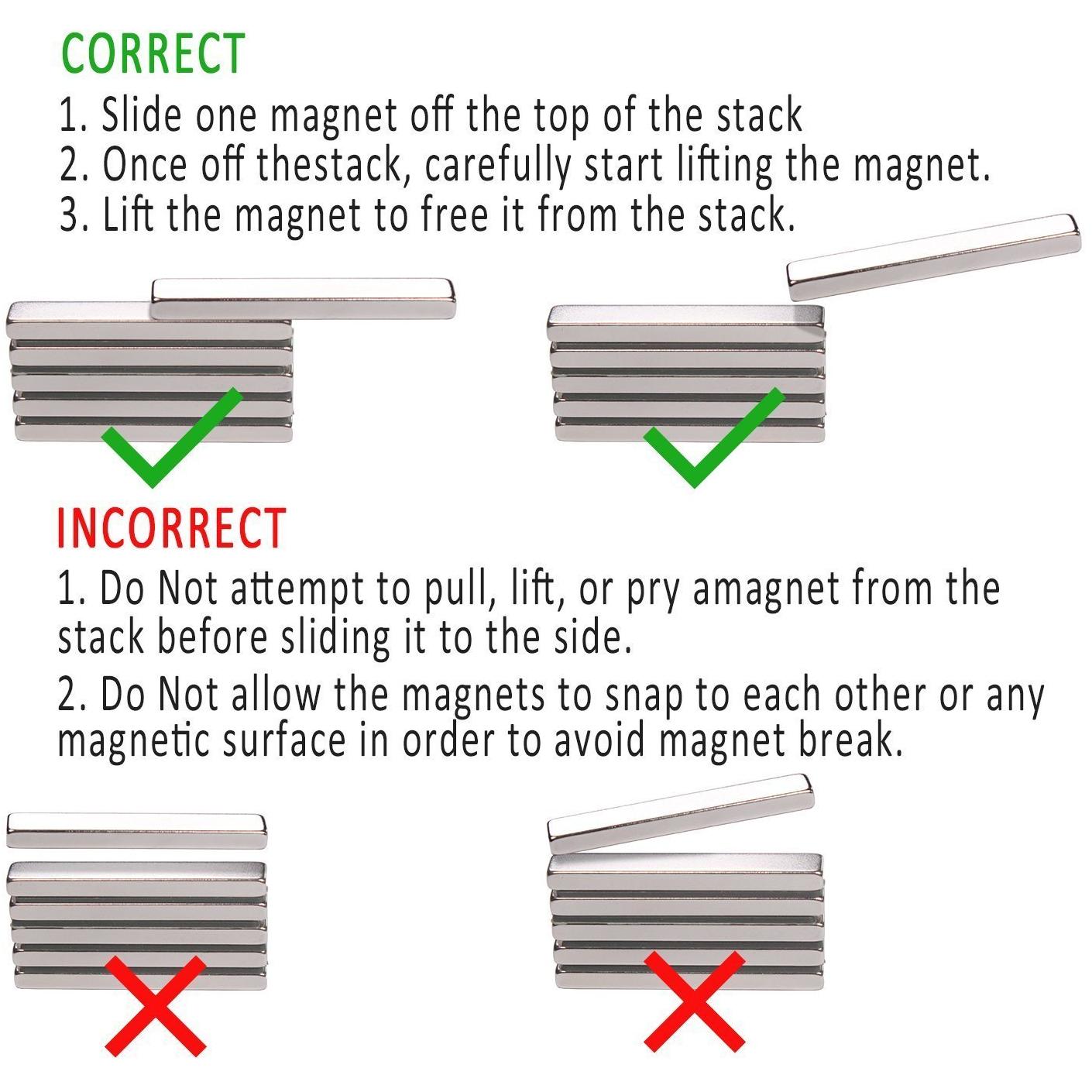 CORRECT

1. Slide one magnet off the top of the stack
2. Once off thestack, carefully start lifting the magnet.
3. Lift the magnet to free it from the stack.

INCORRECT

1. Do Not attempt to pull, lift, or pry amagnet from the stack before sliding it to the side.

2. Do Not allow the magnets to snap to each other or any magnetic surface in order to avoid magnet break.