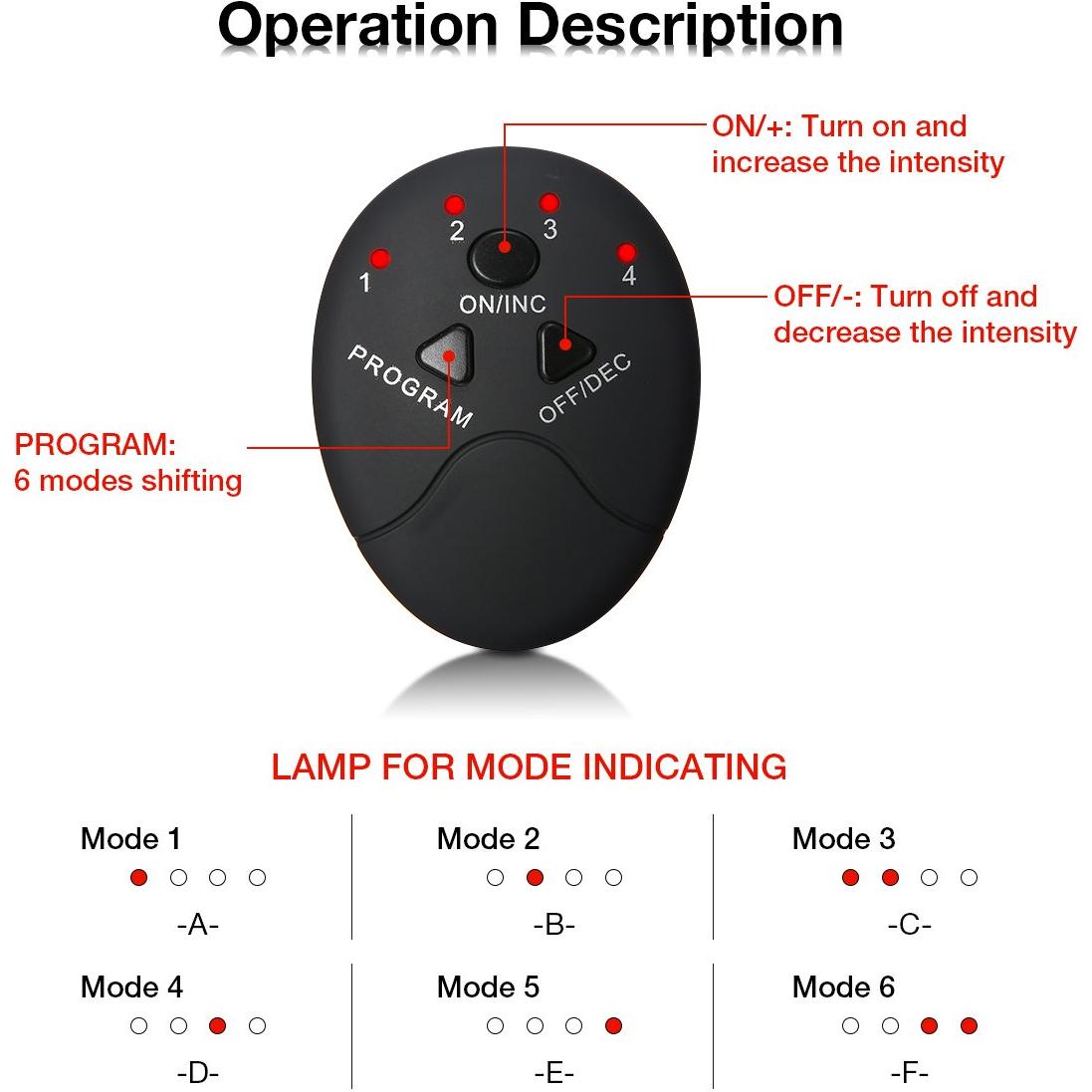 Operation Description

ON/+: Turn on and increase the intensity

1
2
3
4

ON/INC

OFF/-: Turn off and decrease the intensity

PROGRAM

OFF/DEC

PROGRAM:
6 modes shifting

LAMP FOR MODE INDICATING

Mode 1
-A-

Mode 2
-B-

Mode 3
-C-

Mode 4
-D-

Mode 5
-E-

Mode 6
-F-