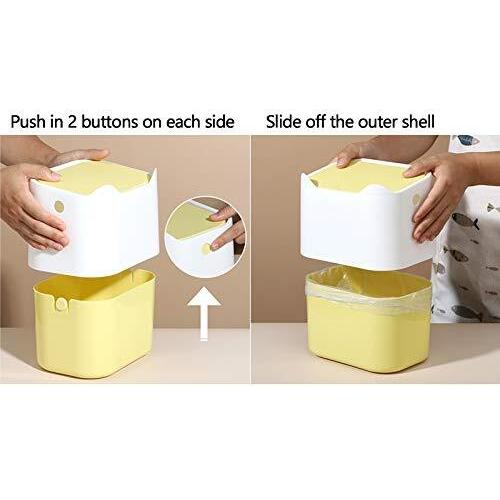 Push in 2 buttons on each side

Slide off the outer shell