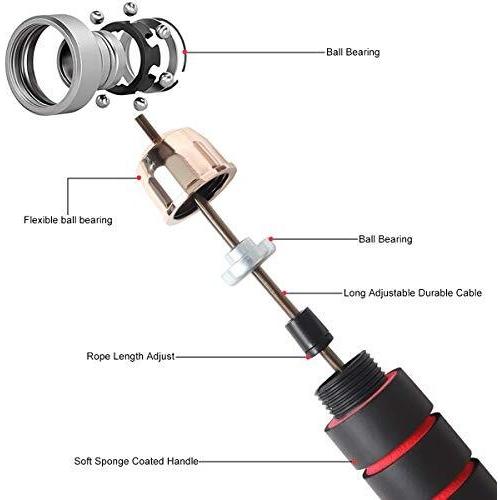 Ball Bearing

Flexible ball bearing

Ball Bearing

Long Adjustable Durable Cable

Rope Length Adjust

Soft Sponge Coated Handle