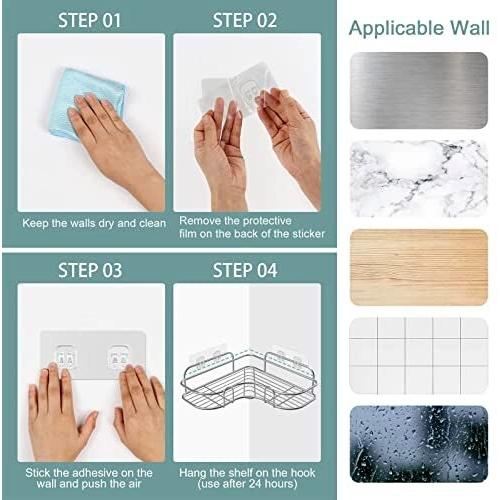 STEP 01

Keep the walls dry and clean

STEP 02

Remove the protective film on the back of the sticker

STEP 03

Stick the adhesive on the wall and push the air

STEP 04

Hang the shelf on the hook (use after 24 hours)

Applicable Wall