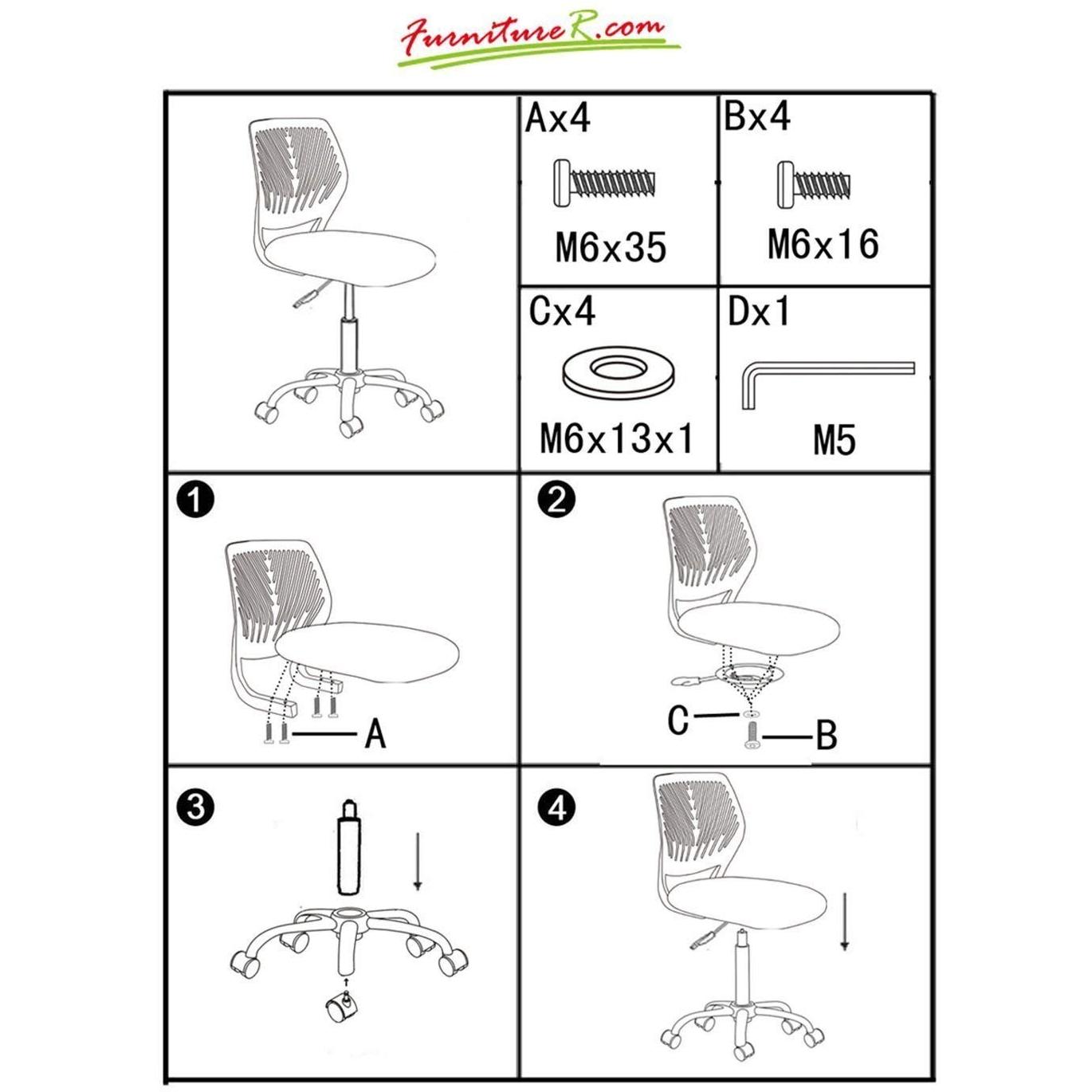 FurnitureR.com

Ax4
M6x35

Bx4
M6x16

Cx4
M6x13x1

Dx1
M5

1
A

2
C
B

3

4