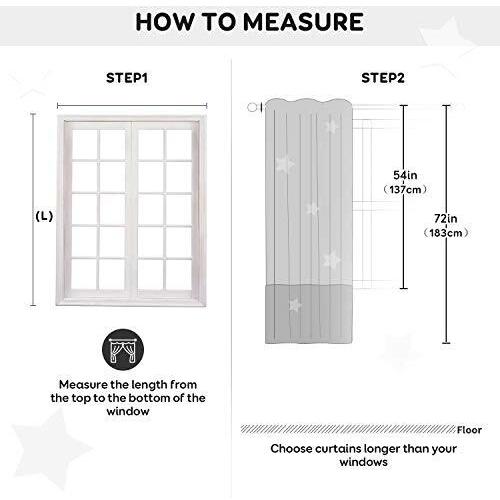 HOW TO MEASURE

STEP1

(L)

Measure the length from the top to the bottom of the window

STEP2

54in
(137cm)

72in
(183cm)

Floor

Choose curtains longer than your windows