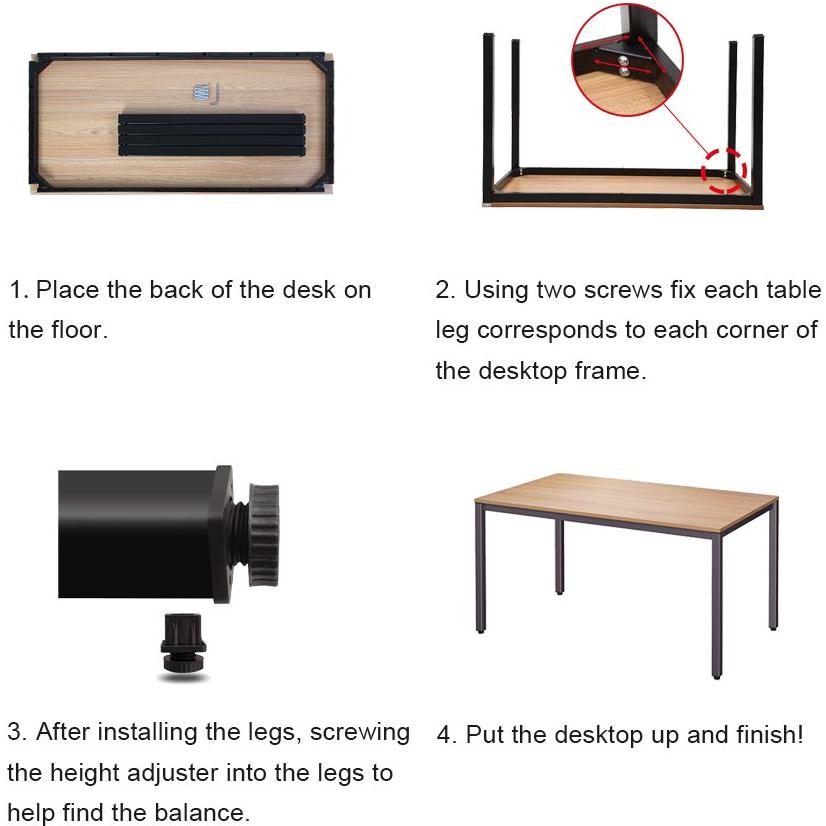 1. Place the back of the desk on the floor.

2. Using two screws fix each table leg corresponds to each corner of the desktop frame.

3. After installing the legs, screwing the height adjuster into the legs to help find the balance.

4. Put the desktop up and finish!