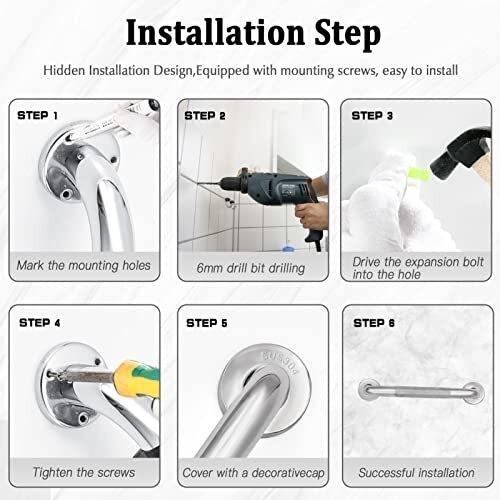 Installation Step

Hidden Installation Design,Equipped with mounting screws, easy to install

STEP 1

Mark the mounting holes

STEP 2

6mm drill bit drilling

STEP 3

Drive the expansion bolt into the hole

STEP 4

Tighten the screws

STEP 5

SUS304

Cover with a decorativecap

STEP 6

Successful installation