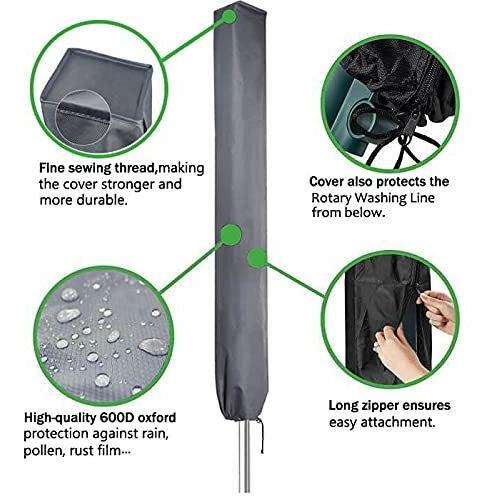 Fine sewing thread,making the cover stronger and more durable.

Cover also protects the Rotary Washing Line from below.

High-quality 600D oxford protection against rain, pollen, rust film...

Long zipper ensures easy attachment.