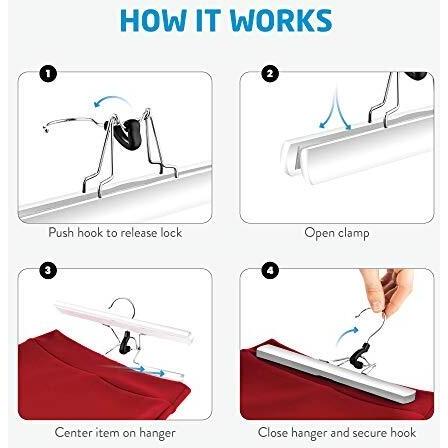 HOW IT WORKS

1

Push hook to release lock

2

Open clamp

3

Center item on hanger

4

Close hanger and secure hook