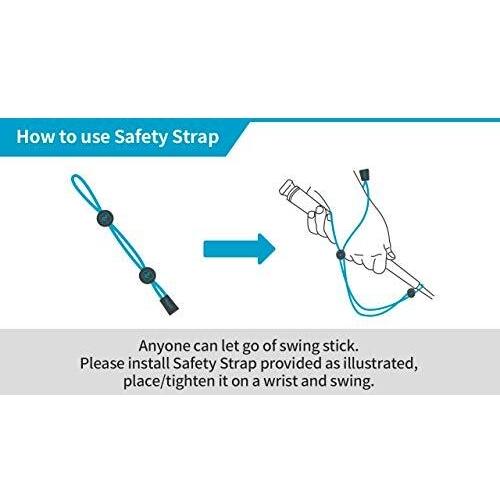 How to use Safety Strap

Anyone can let go of swing stick.
Please install Safety Strap provided as illustrated,
place/tighten it on a wrist and swing.