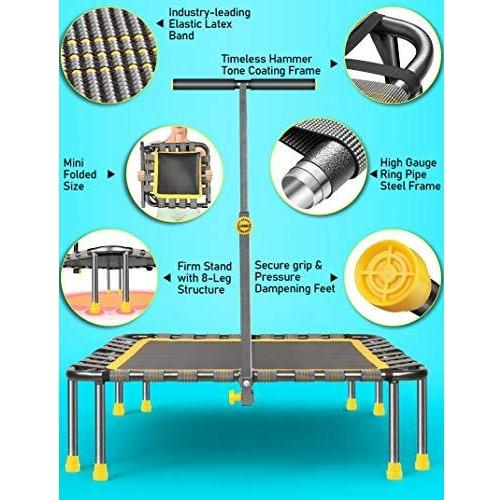 Industry-leading Elastic Latex Band

Timeless Hammer Tone Coating Frame

Mini Folded Size

High Gauge Ring Pipe Steel Frame

Firm Stand with 8-Leg Structure

Secure grip & Pressure Dampening Feet