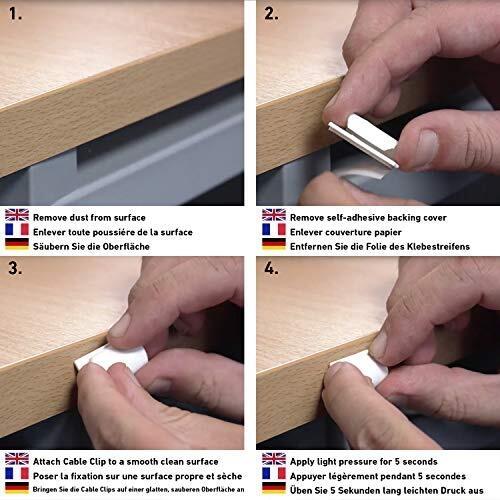 1.

Remove dust from surface
Enlever toute poussiére de la surface
Säubern Sie die Oberfläche

2.

Remove self-adhesive backing cover
Enlever couverture papier
Entfernen Sie die Folie des Klebestreifens

3.

Attach Cable Clip to a smooth clean surface
Poser la fixation sur une surface propre et sèche
Bringen Sie die Cable Clips auf einer glatten, sauberen Oberfläche an

4.

Apply light pressure for 5 seconds
Appuyer légèrement pendant 5 secondes
Üben Sie 5 Sekunden lang leichten Druck aus