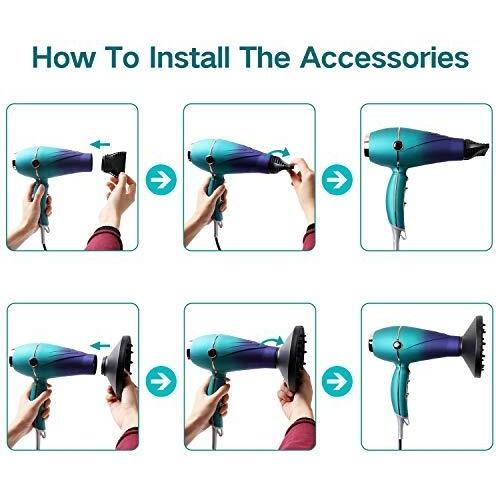 How To Install The Accessories