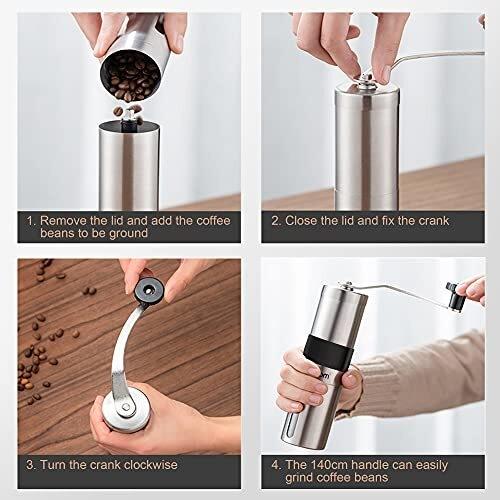 1. Remove the lid and add the coffee beans to be ground

2. Close the lid and fix the crank

3. Turn the crank clockwise

4. The 140cm handle can easily grind coffee beans