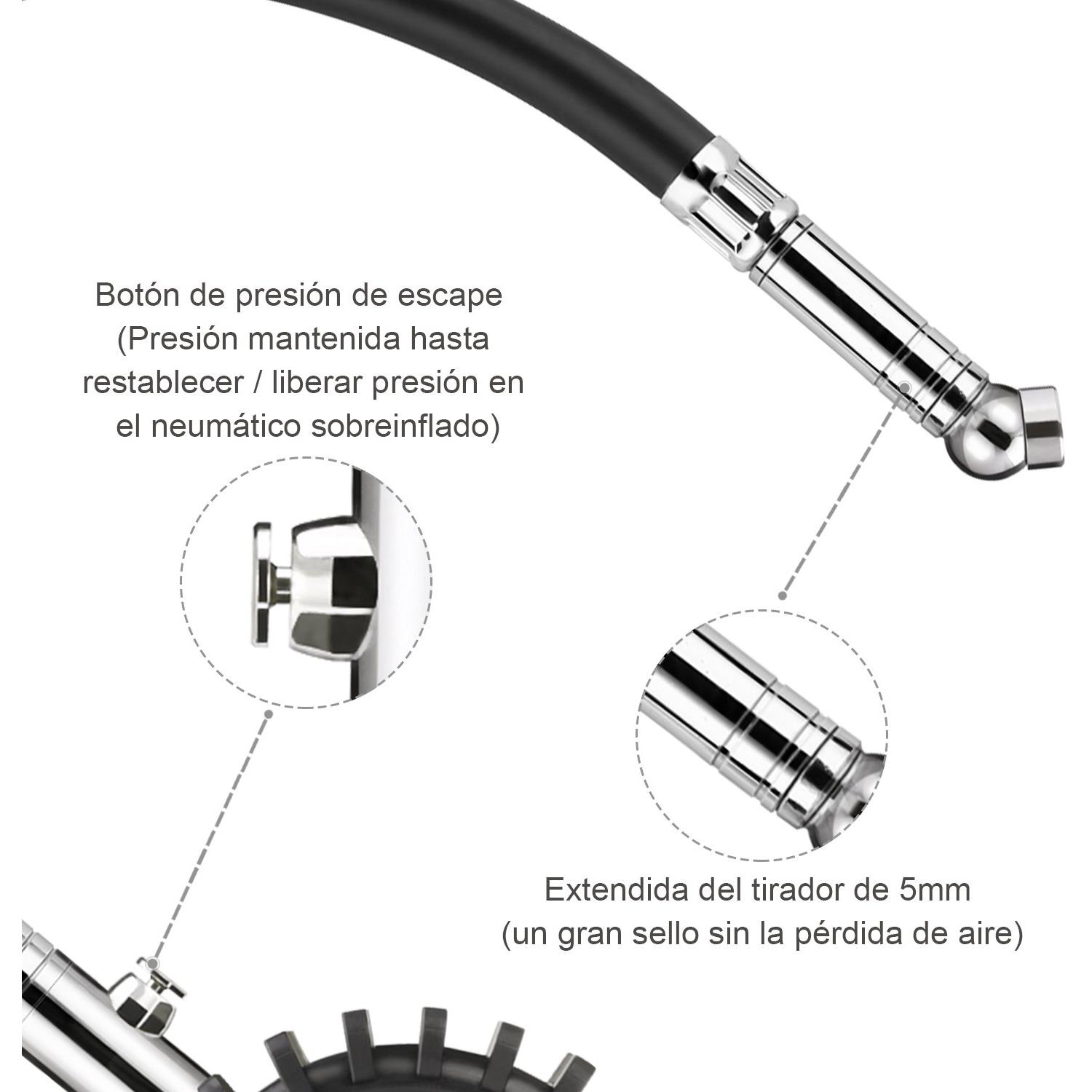 Botón de presión de escape
(Presión mantenida hasta
restablecer / liberar presión en
el neumático sobreinflado)

Extendida del tirador de 5mm
(un gran sello sin la pérdida de aire)