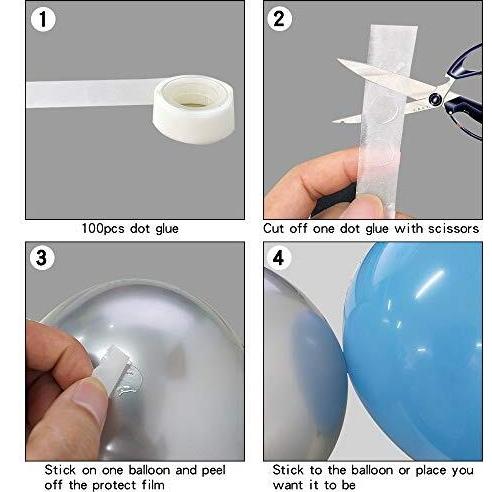 1

100pcs dot glue

2

Cut off one dot glue with scissors

3

Stick on one balloon and peel off the protect film

4

Stick to the balloon or place you want it to be