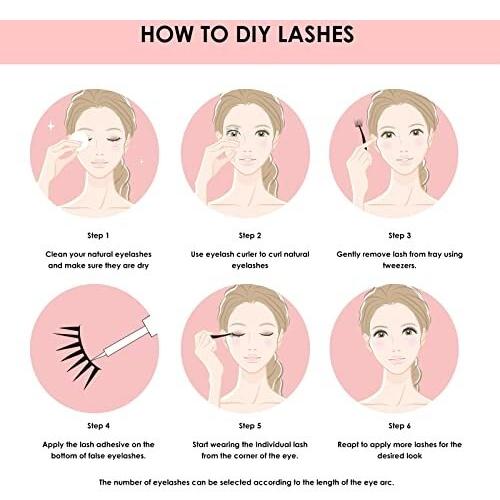 HOW TO DIY LASHES

Step 1

Clean your natural eyelashes and make sure they are dry

Step 2

Use eyelash curler to curl natural eyelashes

Step 3

Gently remove lash from tray using tweezers.

Step 4

Apply the lash adhesive on the bottom of false eyelashes.

Step 5

Start wearing the individual lash from the corner of the eye.

Step 6

Reapt to apply more lashes for the desired look

The number of eyelashes can be selected according to the length of the eye arc.