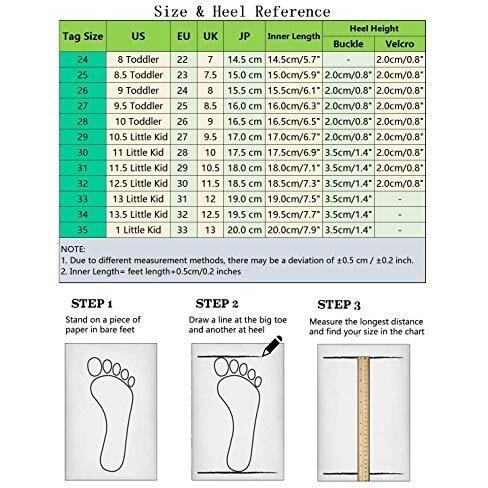 Size & Heel Reference

| Tag Size | US | EU | UK | JP | Inner Length | Heel Height Buckle | Heel Height Velcro |
|---|---|---|---|---|---|---|---|
| 24 | 8 Toddler | 22 | 7 | 14.5 cm | 14.5cm/5.7" | - | 2.0cm/0.8" |
| 25 | 8.5 Toddler | 23 | 7.5 | 15.0 cm | 15.0cm/5.9" | 2.0cm/0.8" | 2.0cm/0.8" |
| 26 | 9 Toddler | 24 | 8 | 15.5 cm | 15.5cm/6.1" | 2.0cm/0.8" | 2.0cm/0.8" |
| 27 | 9.5 Toddler | 25 | 8.5 | 16.0 cm | 16.0cm/6.3" | 2.0cm/0.8" | 2.0cm/0.8" |
| 28 | 10 Toddler | 26 | 9 | 16.5 cm | 16.5cm/6.5" | 2.0cm/0.8" | 2.0cm/0.8" |
| 29 | 10.5 Little Kid | 27 | 9.5 | 17.0 cm | 17.0cm/6.7" | 2.0cm/0.8" | 2.0cm/0.8" |
| 30 | 11 Little Kid | 28 | 10 | 17.5 cm | 17.5cm/6.9" | 3.5cm/1.4" | 2.0cm/0.8" |
| 31 | 11.5 Little Kid | 29 | 10.5 | 18.0 cm | 18.0cm/7.1" | 3.5cm/1.4" | 2.0cm/0.8" |
| 32 | 12.5 Little Kid | 30 | 11.5 | 18.5 cm | 18.5cm/7.3" | 3.5cm/1.4" | 2.0cm/0.8" |
| 33 | 13 Little Kid | 31 | 12 | 19.0 cm | 19.0cm/7.5" | 3.5cm/1.4" | - |
| 34 | 13.5 Little Kid | 32 | 12.5 | 19.5 cm | 19.5cm/7.7" | 3.5cm/1.4" | - |
| 35 | 1 Little Kid | 33 | 13 | 20.0 cm | 20.0cm/7.9" | 3.5cm/1.4" | - |

NOTE:
1. Due to different measurement methods, there may be a deviation of ±0.5 cm / ±0.2 inch.
2. Inner Length= feet length+0.5cm/0.2 inches

STEP 1
Stand on a piece of paper in bare feet

STEP 2
Draw a line at the big toe and another at heel

STEP 3
Measure the longest distance and find your size in the chart