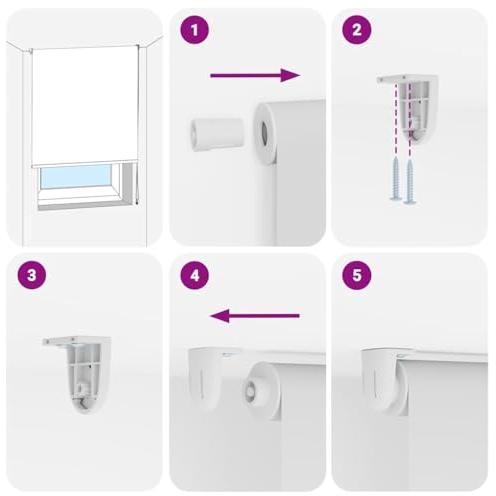 1

2

3

4

5