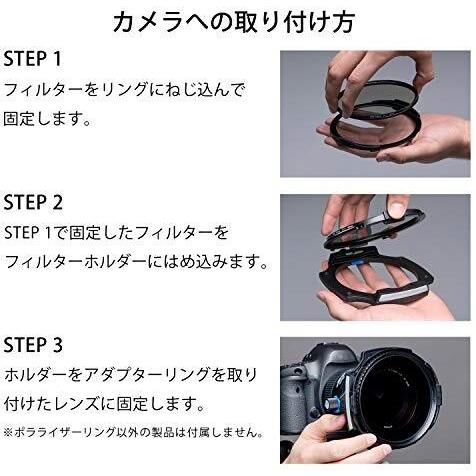 カメラへの取り付け方

STEP 1
フィルターをリングにねじ込んで固定します。

STEP 2
STEP 1で固定したフィルターをフィルターホルダーにはめ込みます。

STEP 3
ホルダーをアダプターリングを取り付けたレンズに固定します。

※ポラライザーリング以外の製品は付属しません。