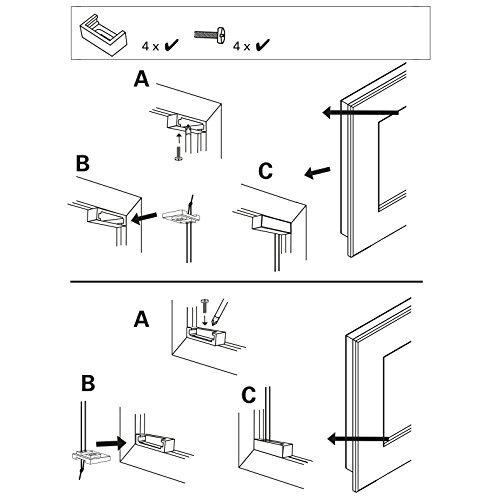 4 x ✔ 4 x ✔

A

B

C

A

B

C