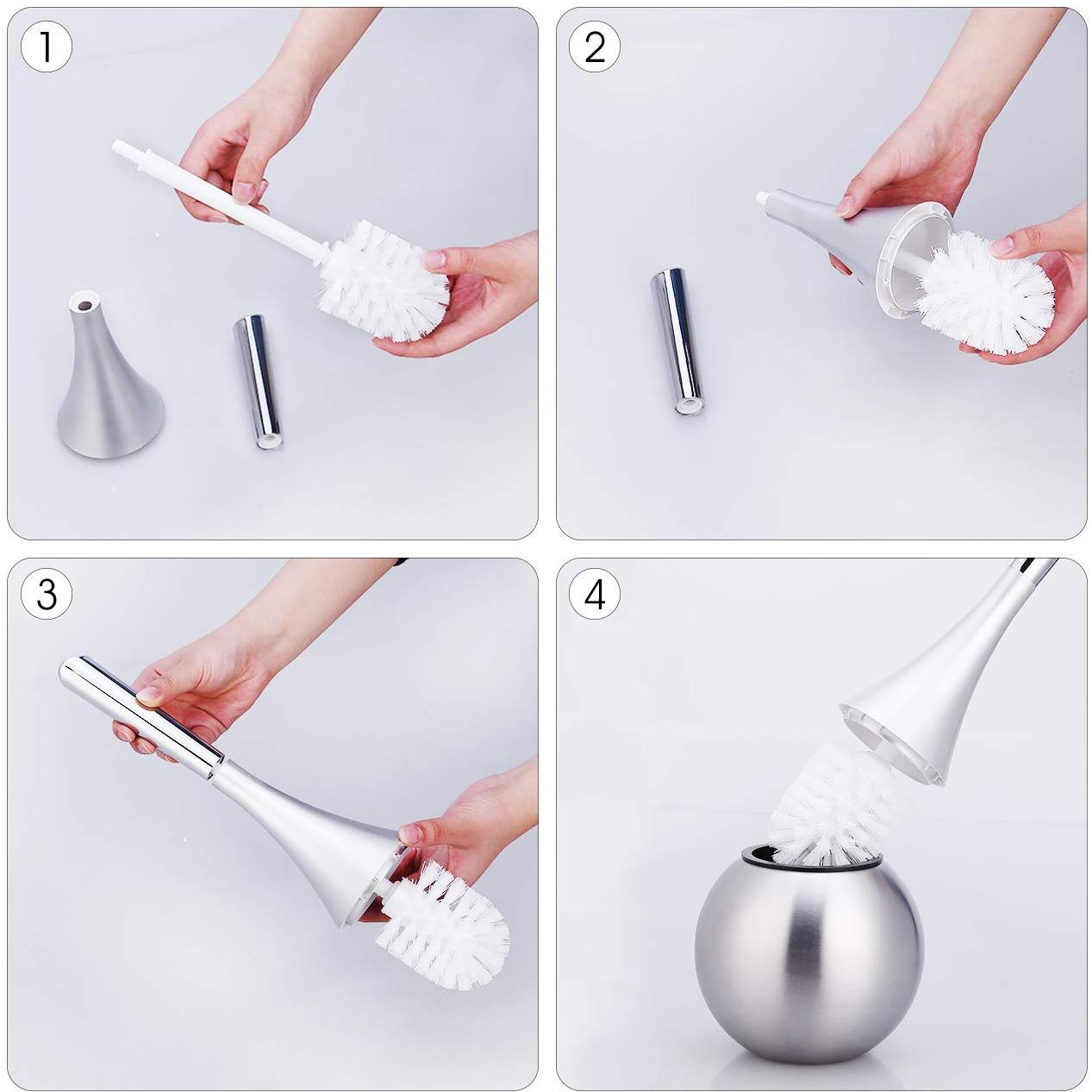 1

2

3

4