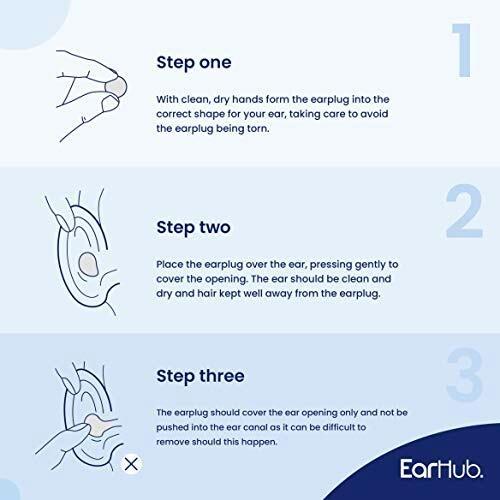 1

Step one

With clean, dry hands form the earplug into the correct shape for your ear, taking care to avoid the earplug being torn.

2

Step two

Place the earplug over the ear, pressing gently to cover the opening. The ear should be clean and dry and hair kept well away from the earplug.

3

Step three

The earplug should cover the ear opening only and not be pushed into the ear canal as it can be difficult to remove should this happen.

EarHub.