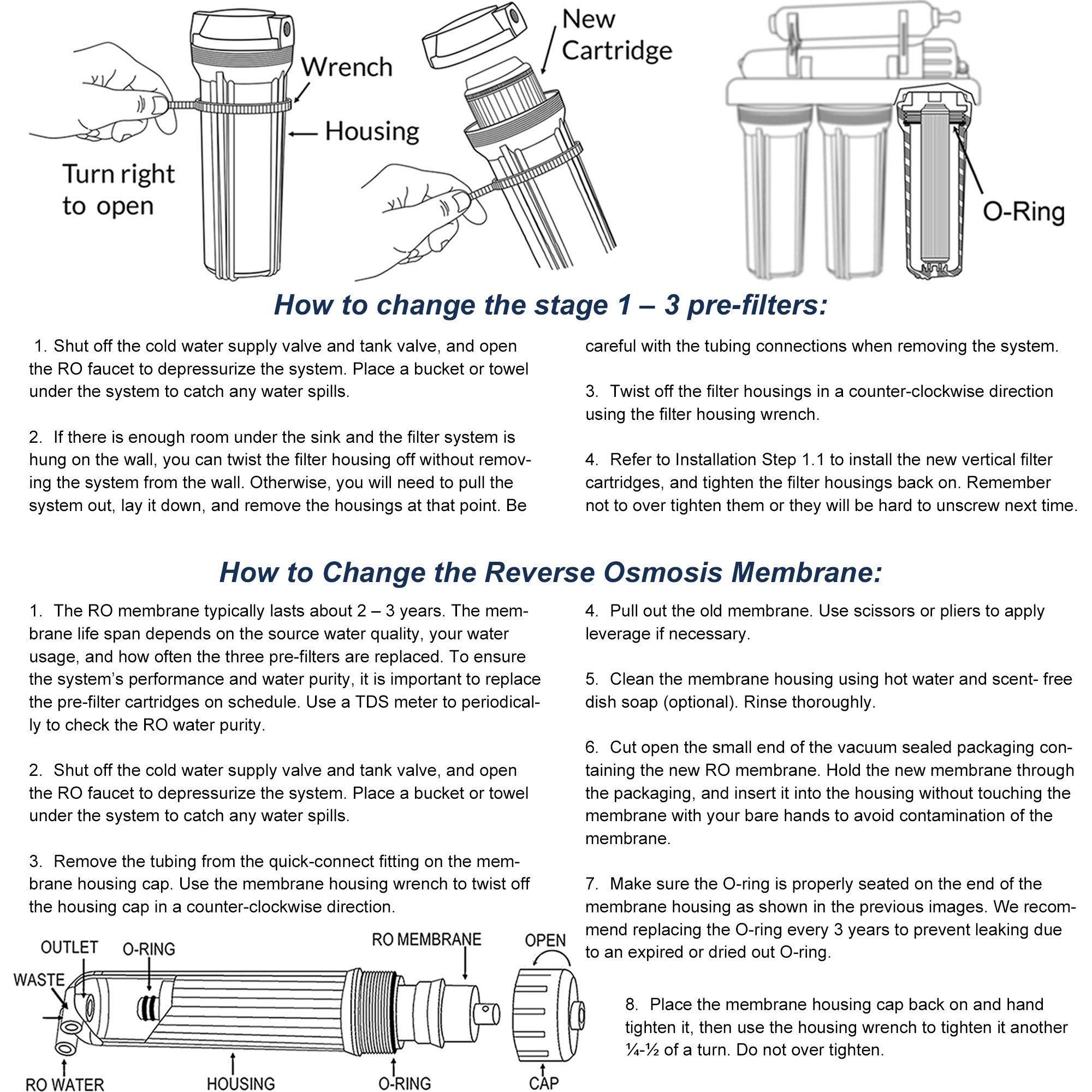 Wrench

Housing

Turn right to open

New Cartridge

O-Ring

How to change the stage 1 – 3 pre-filters:

1. Shut off the cold water supply valve and tank valve, and open the RO faucet to depressurize the system. Place a bucket or towel under the system to catch any water spills.

2. If there is enough room under the sink and the filter system is hung on the wall, you can twist the filter housing off without removing the system from the wall. Otherwise, you will need to pull the system out, lay it down, and remove the housings at that point. Be careful with the tubing connections when removing the system.

3. Twist off the filter housings in a counter-clockwise direction using the filter housing wrench.

4. Refer to Installation Step 1.1 to install the new vertical filter cartridges, and tighten the filter housings back on. Remember not to over tighten them or they will be hard to unscrew next time.

How to Change the Reverse Osmosis Membrane:

1. The RO membrane typically lasts about 2 – 3 years. The membrane life span depends on the source water quality, your water usage, and how often the three pre-filters are replaced. To ensure the system's performance and water purity, it is important to replace the pre-filter cartridges on schedule. Use a TDS meter to periodically to check the RO water purity.

2. Shut off the cold water supply valve and tank valve, and open the RO faucet to depressurize the system. Place a bucket or towel under the system to catch any water spills.

3. Remove the tubing from the quick-connect fitting on the membrane housing cap. Use the membrane housing wrench to twist off the housing cap in a counter-clockwise direction.

OUTLET

O-RING

WASTE

RO MEMBRANE

OPEN

RO WATER

HOUSING

O-RING

CAP

4. Pull out the old membrane. Use scissors or pliers to apply leverage if necessary.

5. Clean the membrane housing using hot water and scent- free dish soap (optional). Rinse thoroughly.

6. Cut open the small end of the vacuum sealed packaging containing the new RO membrane. Hold the new membrane through the packaging, and insert it into the housing without touching the membrane with your bare hands to avoid contamination of the membrane.

7. Make sure the O-ring is properly seated on the end of the membrane housing as shown in the previous images. We recommend replacing the O-ring every 3 years to prevent leaking due to an expired or dried out O-ring.

8. Place the membrane housing cap back on and hand tighten it, then use the housing wrench to tighten it another ¼-½ of a turn. Do not over tighten.