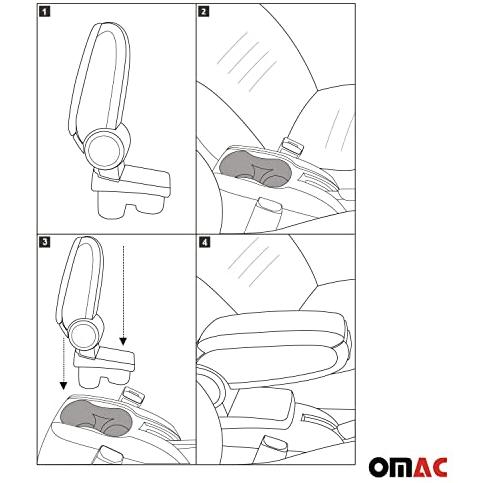 1
2
3
4
OMAC