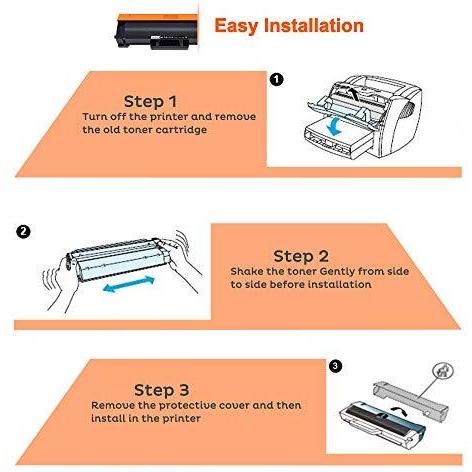 Easy Installation

Step 1
Turn off the printer and remove the old toner cartridge

1

2

Step 2
Shake the toner Gently from side to side before installation

Step 3
Remove the protective cover and then install in the printer

3