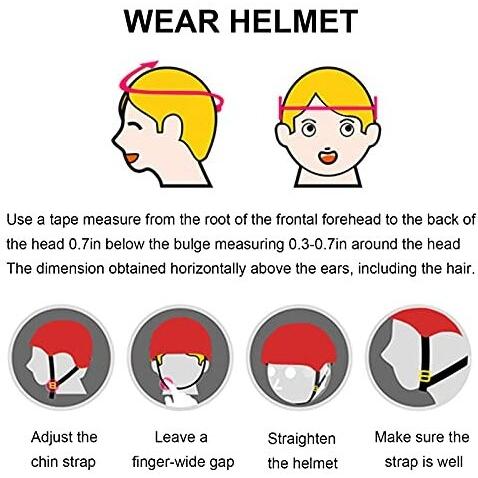 WEAR HELMET

Use a tape measure from the root of the frontal forehead to the back of the head 0.7in below the bulge measuring 0.3-0.7in around the head The dimension obtained horizontally above the ears, including the hair.

Adjust the chin strap

Leave a finger-wide gap

Straighten the helmet

Make sure the strap is well