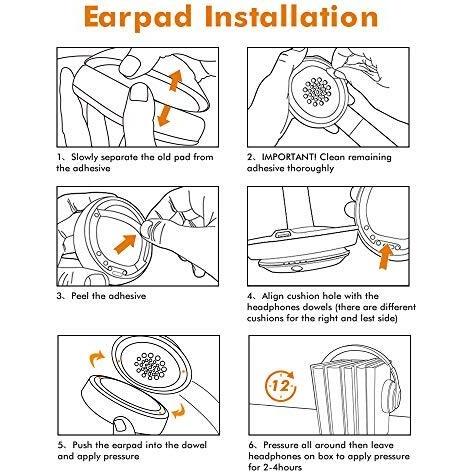 Earpad Installation

1、Slowly separate the old pad from the adhesive

2、IMPORTANT! Clean remaining adhesive thoroughly

3、Peel the adhesive

4、Align cushion hole with the headphones dowels (there are different cushions for the right and lest side)

12

5、Push the earpad into the dowel and apply pressure

6、Pressure all around then leave headphones on box to apply pressure for 2-4hours