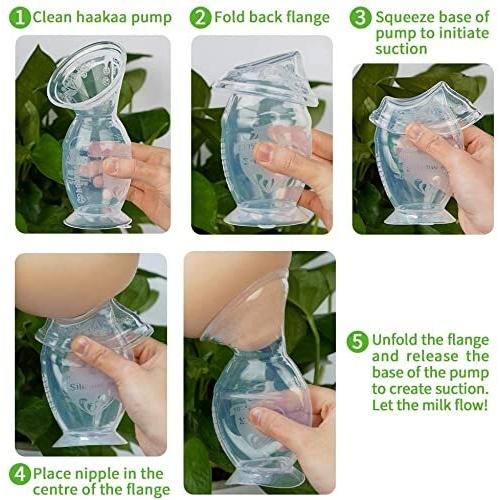 1 Clean haakaa pump

2 Fold back flange

3 Squeeze base of pump to initiate suction

4 Place nipple in the centre of the flange

5 Unfold the flange and release the base of the pump to create suction. Let the milk flow!