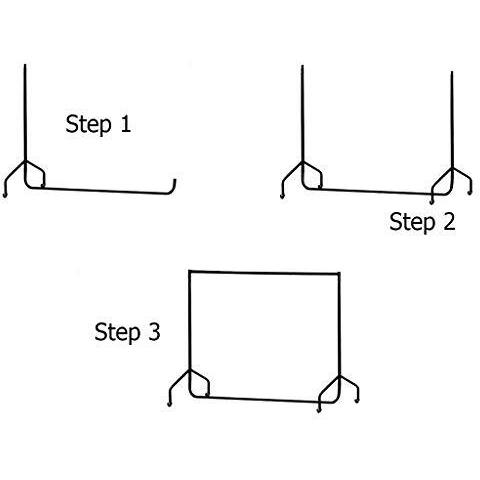 Step 1

Step 2

Step 3