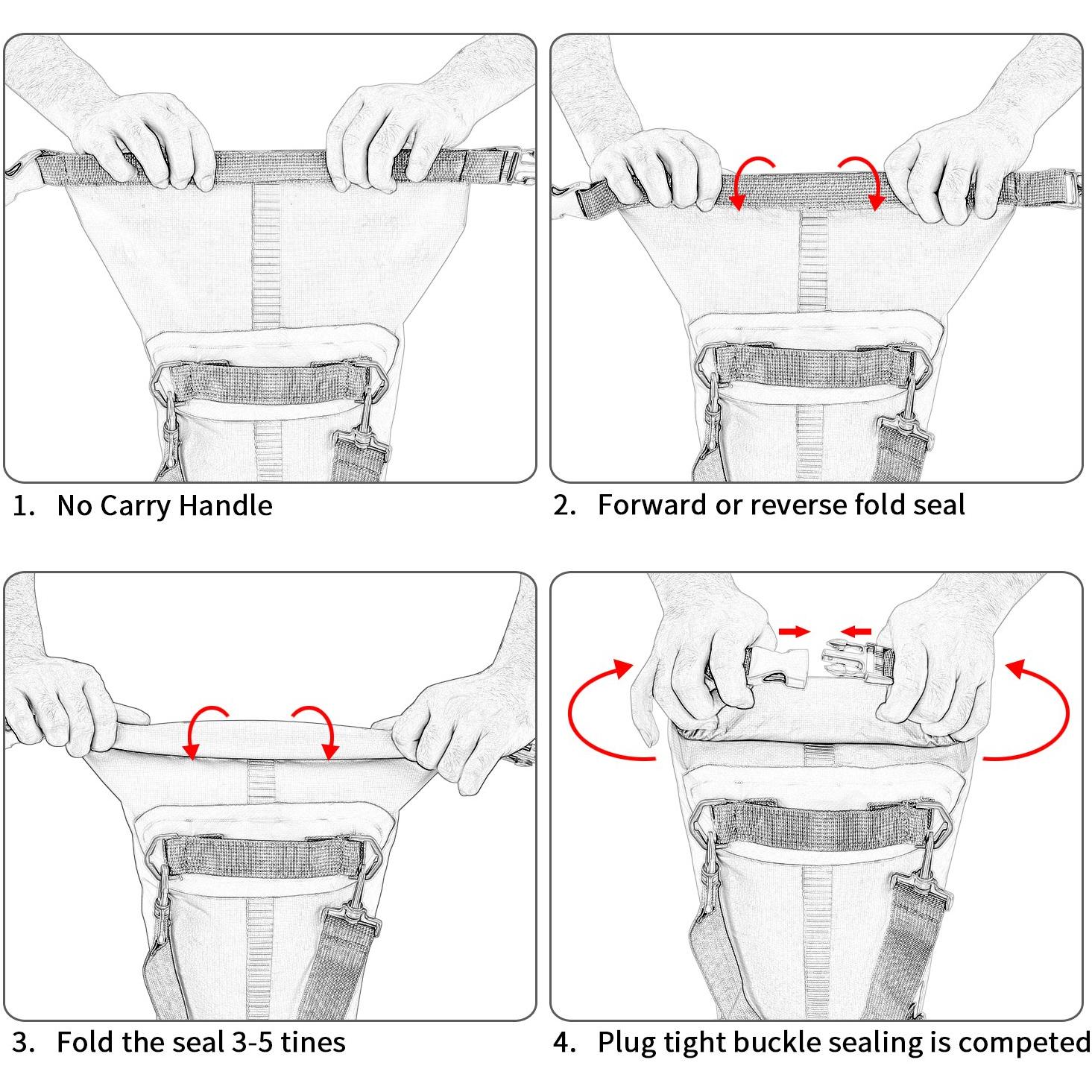 1. No Carry Handle

2. Forward or reverse fold seal

3. Fold the seal 3-5 tines

4. Plug tight buckle sealing is competed