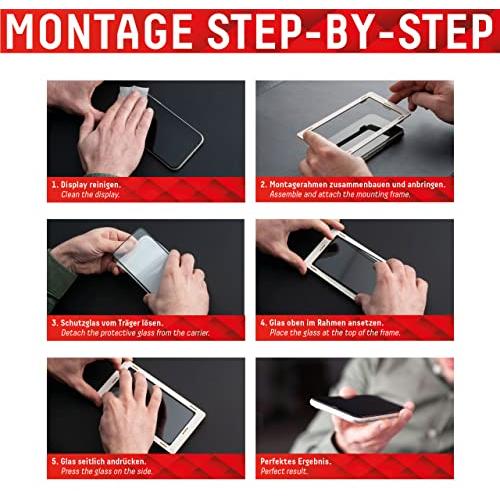 MONTAGE STEP-BY-STEP

1. Display reinigen.
Clean the display.

2. Montagerahmen zusammenbauen und anbringen.
Assemble and attach the mounting frame.

3. Schutzglas vom Träger lösen.
Detach the protective glass from the carrier.

4. Glas oben im Rahmen ansetzen.
Place the glass at the top of the frame.

5. Glas seitlich andrücken.
Press the glass on the side.

Perfektes Ergebnis.
Perfect result.