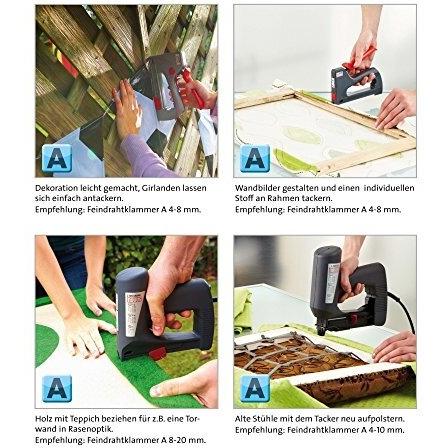 A

Dekoration leicht gemacht, Girlanden lassen sich einfach antackern.
Empfehlung: Feindrahtklammer A 4-8 mm.

A

Wandbilder gestalten und einen individuellen Stoff an Rahmen tackern.
Empfehlung: Feindrahtklammer A 4-8 mm.

A

Holz mit Teppich beziehen für z.B. eine Torwand in Rasenoptik.
Empfehlung: Feindrahtklammer A 8-20 mm.

A

Alte Stühle mit dem Tacker neu aufpolstern.
Empfehlung: Feindrahtklammer A 4-10 mm.