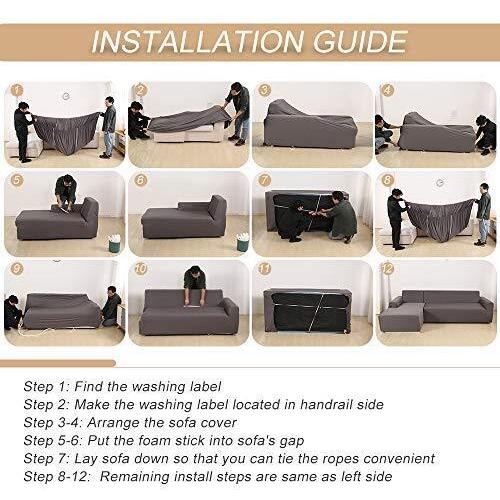 INSTALLATION GUIDE

1

2

3

4

5

6

7

8

9

10

11

12

Step 1: Find the washing label
Step 2: Make the washing label located in handrail side
Step 3-4: Arrange the sofa cover
Step 5-6: Put the foam stick into sofa's gap
Step 7: Lay sofa down so that you can tie the ropes convenient
Step 8-12: Remaining install steps are same as left side