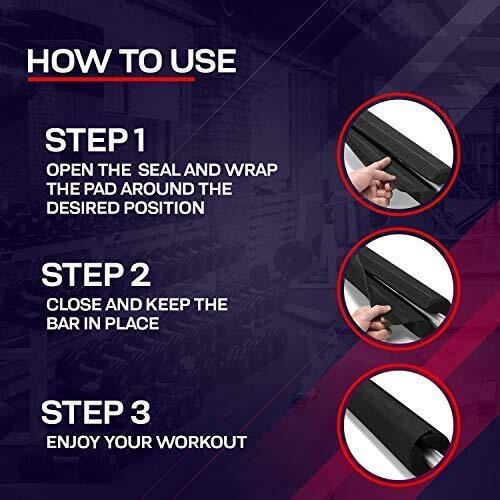 HOW TO USE

STEP 1
OPEN THE SEAL AND WRAP THE PAD AROUND THE DESIRED POSITION

STEP 2
CLOSE AND KEEP THE BAR IN PLACE

STEP 3
ENJOY YOUR WORKOUT