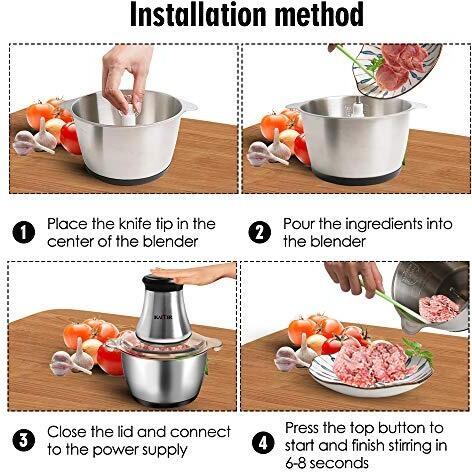 Installation method

1 Place the knife tip in the center of the blender

2 Pour the ingredients into the blender

3 Close the lid and connect to the power supply

4 Press the top button to start and finish stirring in 6-8 seconds