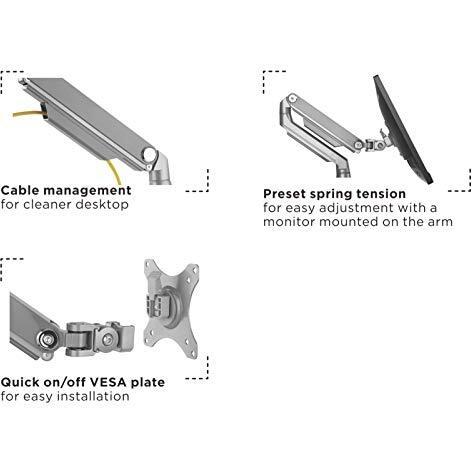 Cable management
for cleaner desktop

Preset spring tension
for easy adjustment with a monitor mounted on the arm

Quick on/off VESA plate
for easy installation