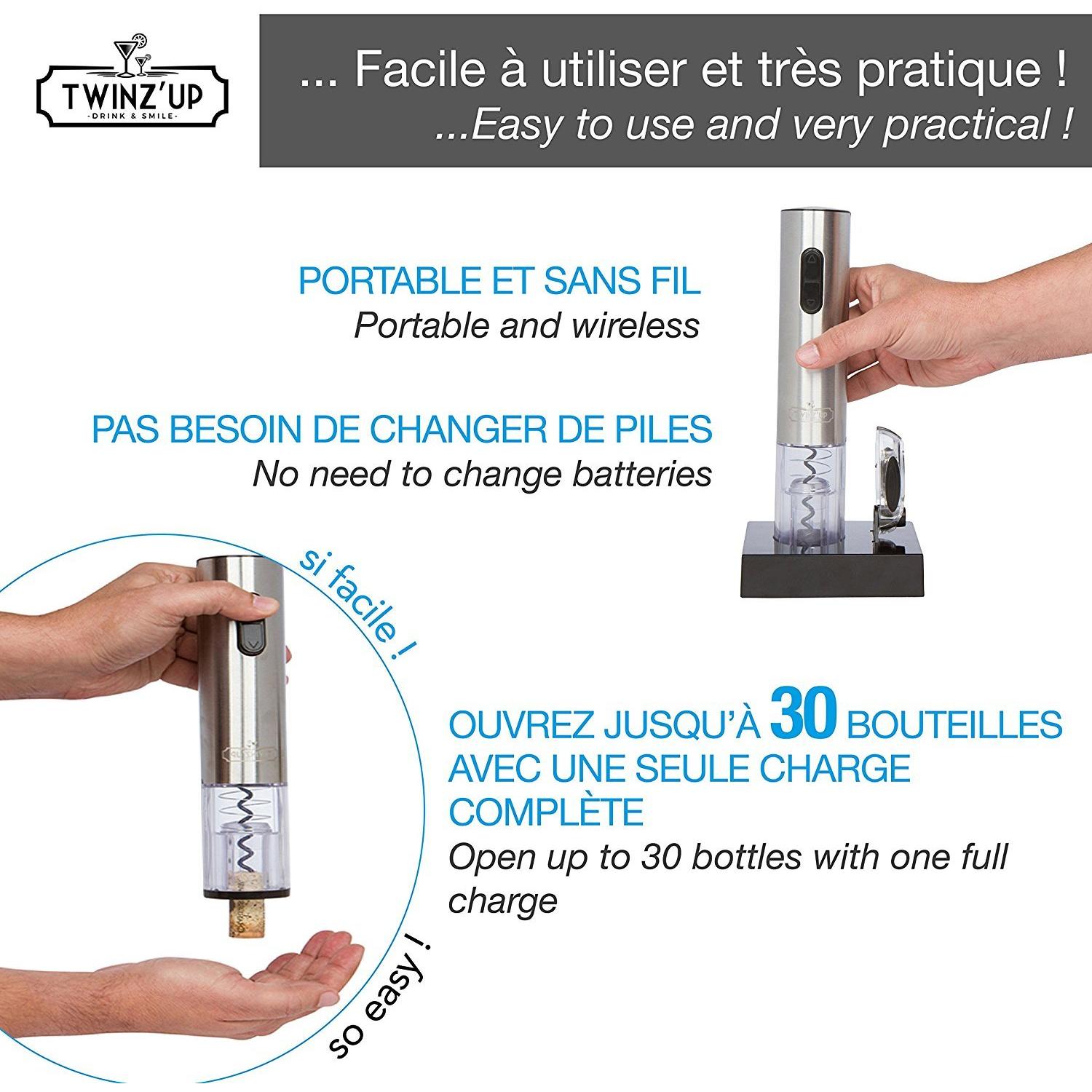 TWINZ'UP
-DRINK & SMILE-

... Facile à utiliser et très pratique !
...Easy to use and very practical !

PORTABLE ET SANS FIL
Portable and wireless

PAS BESOIN DE CHANGER DE PILES
No need to change batteries

TWINZ'UP

si facile !

OUVREZ JUSQU'À 30 BOUTEILLES AVEC UNE SEULE CHARGE COMPLÈTE
Open up to 30 bottles with one full charge

so easy !