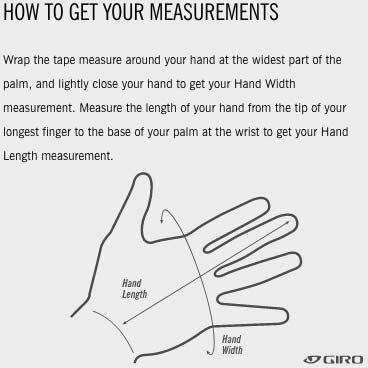 HOW TO GET YOUR MEASUREMENTS

Wrap the tape measure around your hand at the widest part of the palm, and lightly close your hand to get your Hand Width measurement. Measure the length of your hand from the tip of your longest finger to the base of your palm at the wrist to get your Hand Length measurement.

Hand Length

Hand Width

GIRO