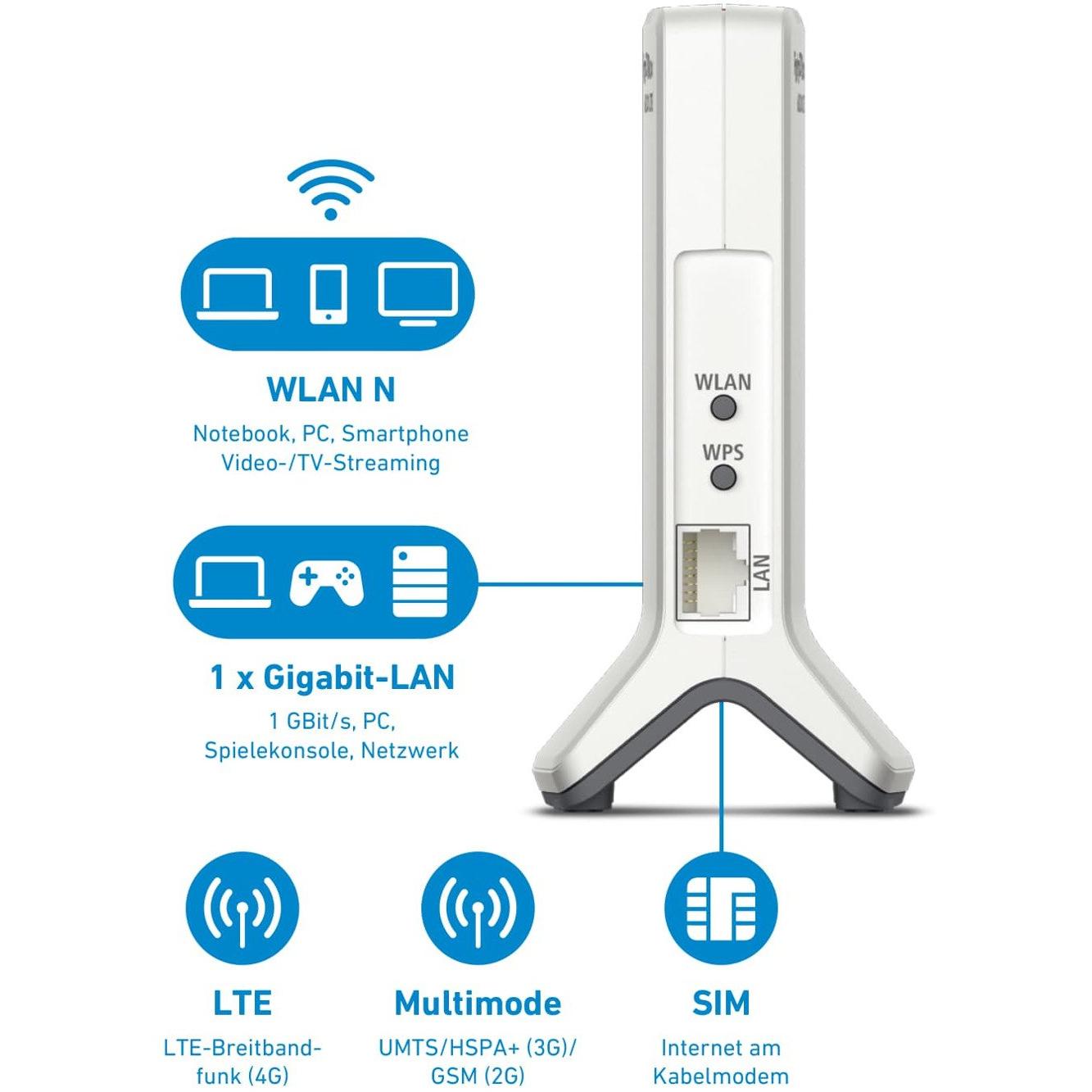 WLAN N

Notebook, PC, Smartphone
Video-/TV-Streaming

1 x Gigabit-LAN

1 GBit/s, PC,
Spielekonsole, Netzwerk

WLAN

WPS

LAN

LTE

LTE-Breitbandfunk (4G)

Multimode

UMTS/HSPA+ (3G)/
GSM (2G)

SIM

Internet am
Kabelmodem