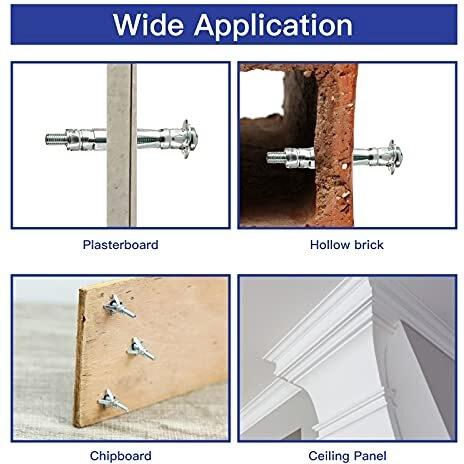 Wide Application

Plasterboard

Hollow brick

Chipboard

Ceiling Panel