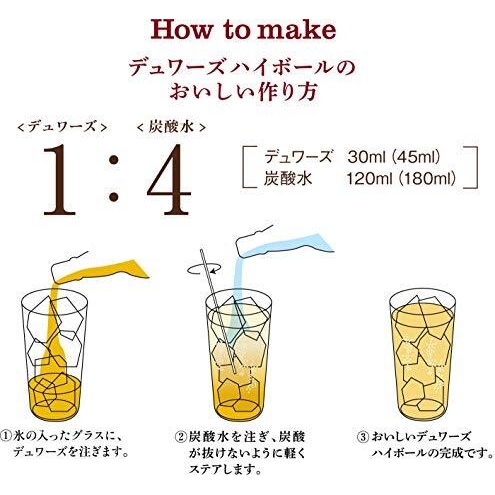 How to make

デュワーズハイボールの
おいしい作り方

<デュワーズ> <炭酸水>

1 : 4

デュワーズ 30ml (45ml)
炭酸水 120ml (180ml)

①氷の入ったグラスに、デュワーズを注ぎます。

②炭酸水を注ぎ、炭酸が抜けないように軽くステアします。

③おいしいデュワーズハイボールの完成です。