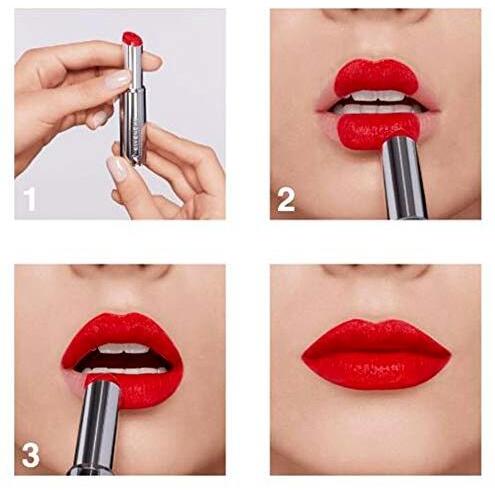 1

2

3