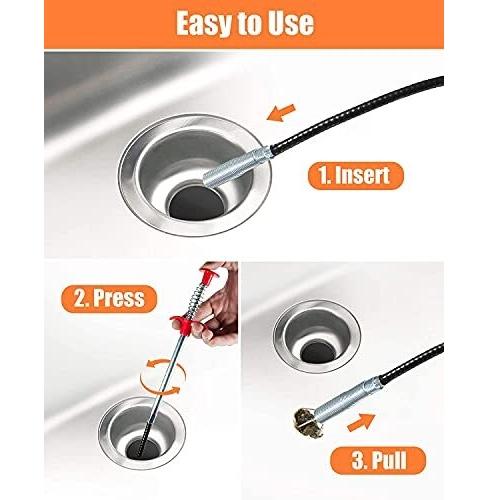 Easy to Use

1. Insert

2. Press

3. Pull