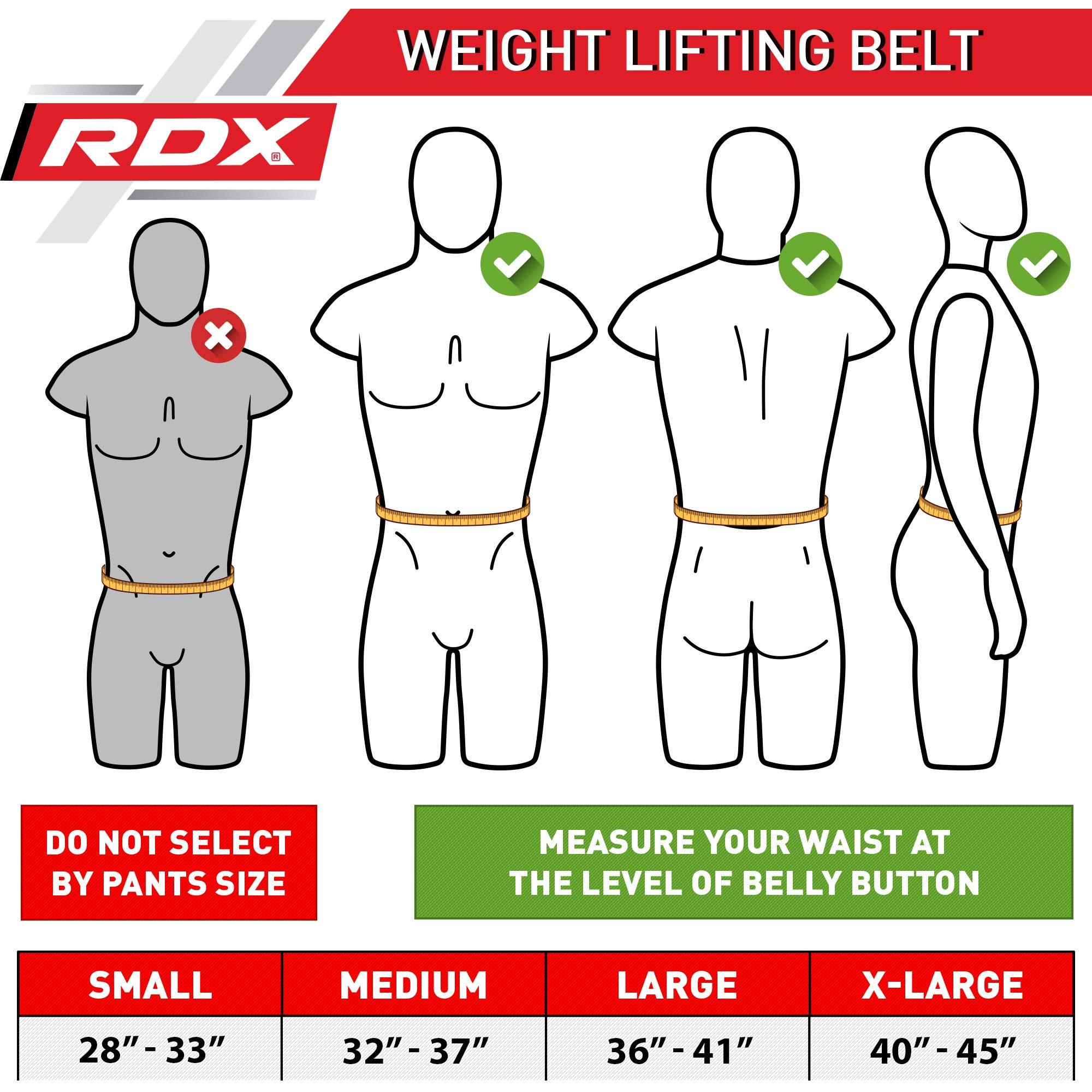 WEIGHT LIFTING BELT

RDX®

DO NOT SELECT BY PANTS SIZE

MEASURE YOUR WAIST AT THE LEVEL OF BELLY BUTTON

| SMALL | MEDIUM | LARGE | X-LARGE |
|---|---|---|---|
| 28" - 33" | 32" - 37" | 36" - 41" | 40" - 45" |